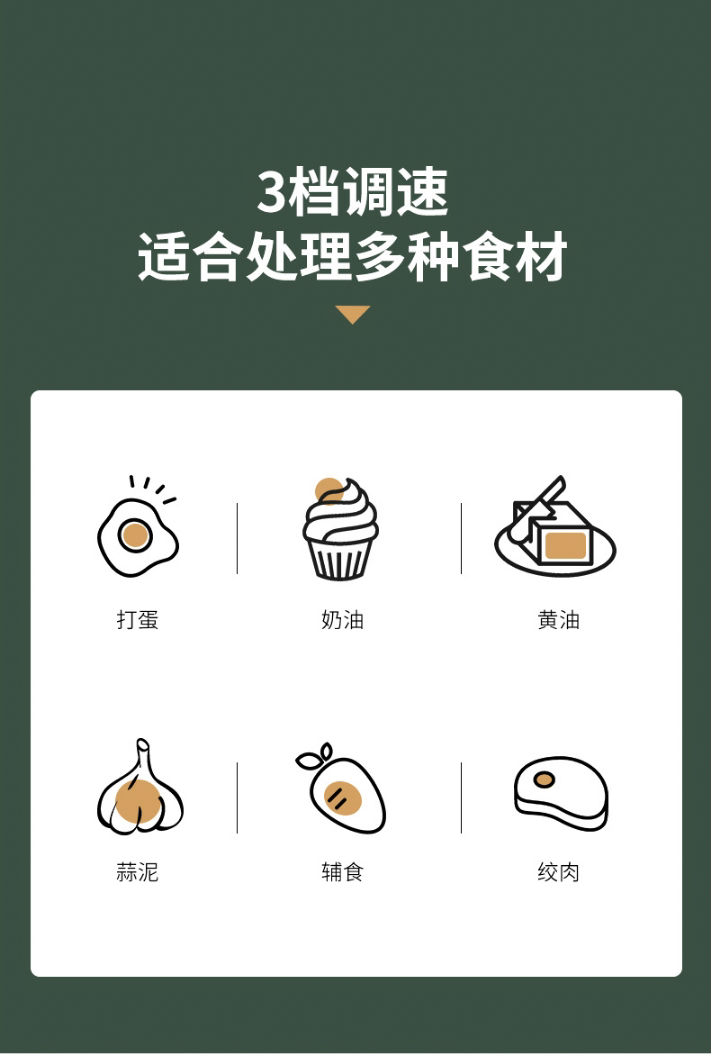 3档调速
适合处理多种食材

打蛋

奶油

黄油

蒜泥

辅食

绞肉