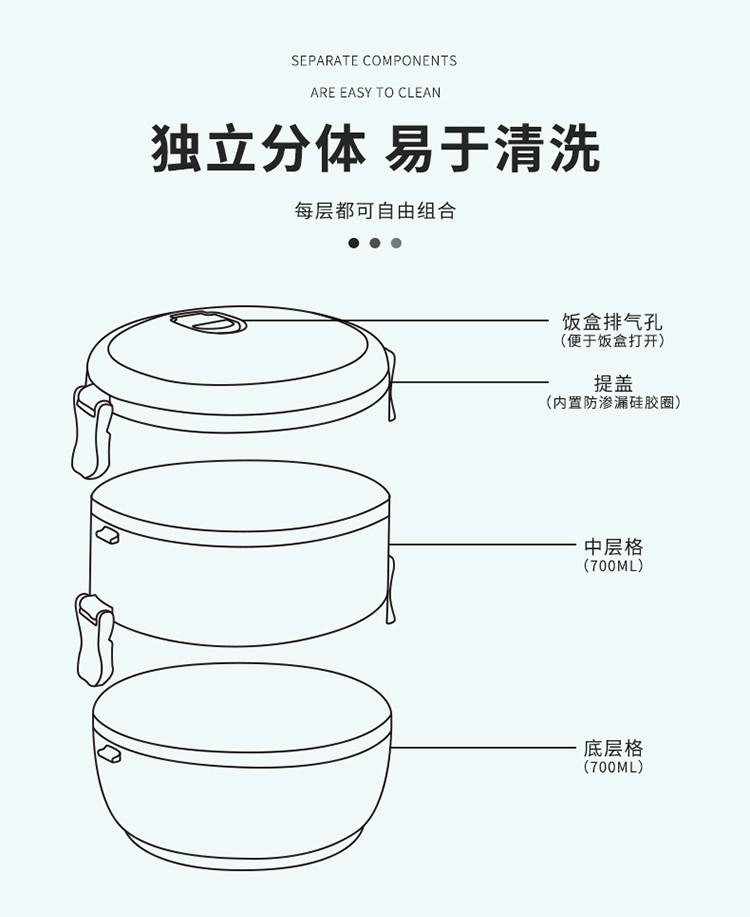 SEPARATE COMPONENTS

ARE EASY TO CLEAN

独立分体 易于清洗

每层都可自由组合

饭盒排气孔
（便于饭盒打开）

提盖
（内置防渗漏硅胶圈）

中层格
（700ML）

底层格
（700ML）