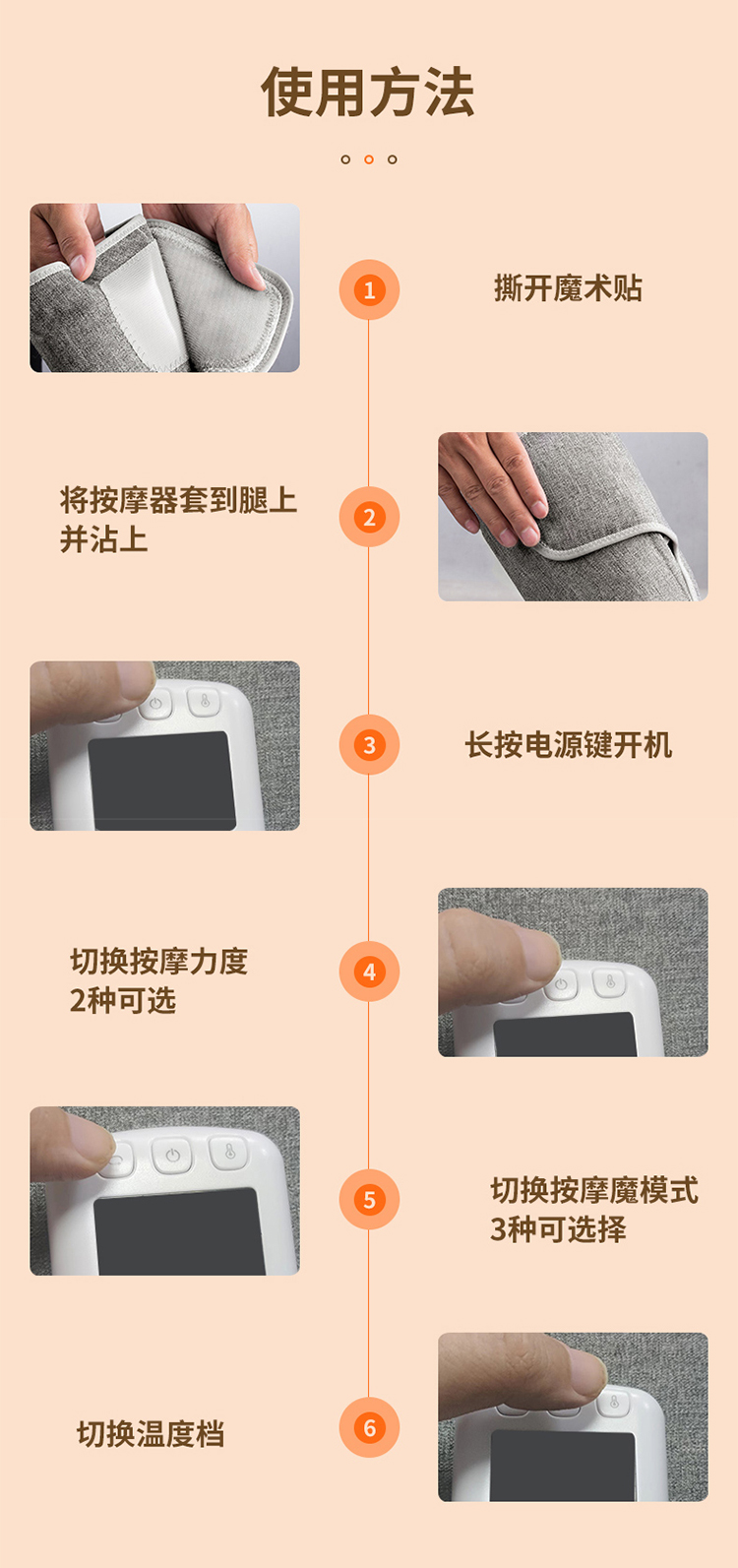 使用方法

1
撕开魔术贴

将按摩器套到腿上并沾上
2

3
长按电源键开机

切换按摩力度
2种可选
4

5
切换按摩魔模式
3种可选择

切换温度档
6