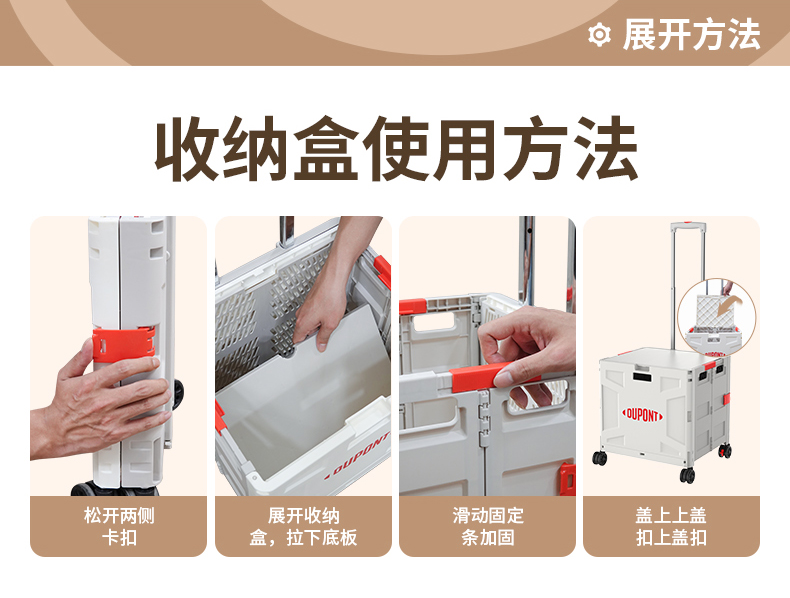 展开方法

收纳盒使用方法

DUPONT

DUPONT

松开两侧卡扣

展开收纳盒，拉下底板

滑动固定条加固

盖上上盖扣上盖扣