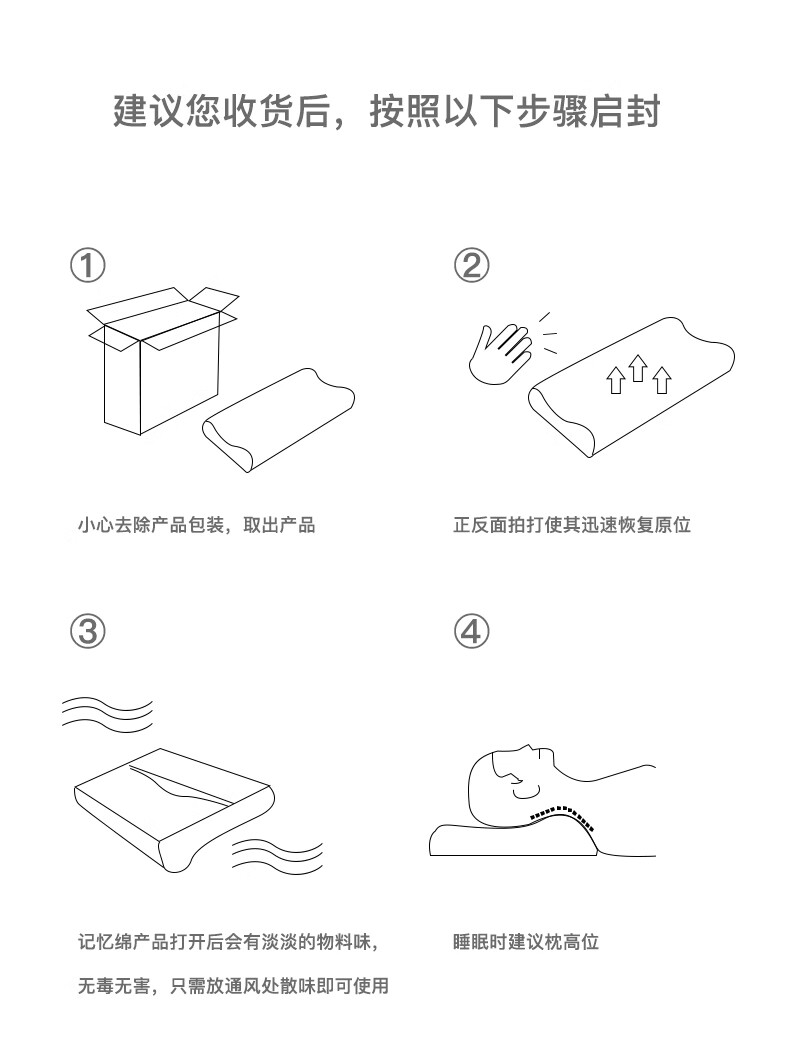 建议您收货后，按照以下步骤启封

①

小心去除产品包装，取出产品

②

正反面拍打使其迅速恢复原位

③

记忆绵产品打开后会有淡淡的物料味，

无毒无害，只需放通风处散味即可使用

④

睡眠时建议枕高位