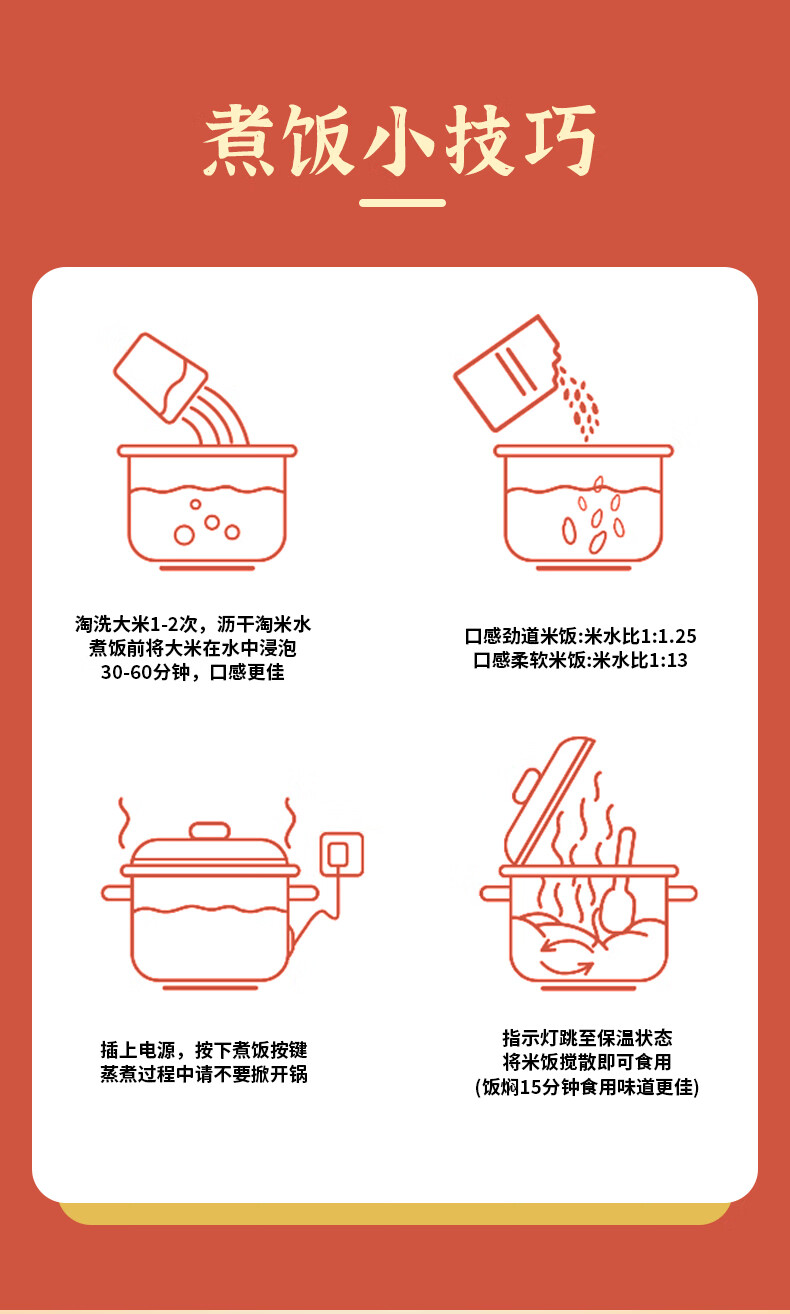 煮饭小技巧

淘洗大米1-2次，沥干淘米水
煮饭前将大米在水中浸泡
30-60分钟，口感更佳

口感劲道米饭:米水比1:1.25
口感柔软米饭:米水比1:13

插上电源，按下煮饭按键
蒸煮过程中请不要掀开锅

指示灯跳至保温状态
将米饭搅散即可食用
(饭焖15分钟食用味道更佳)