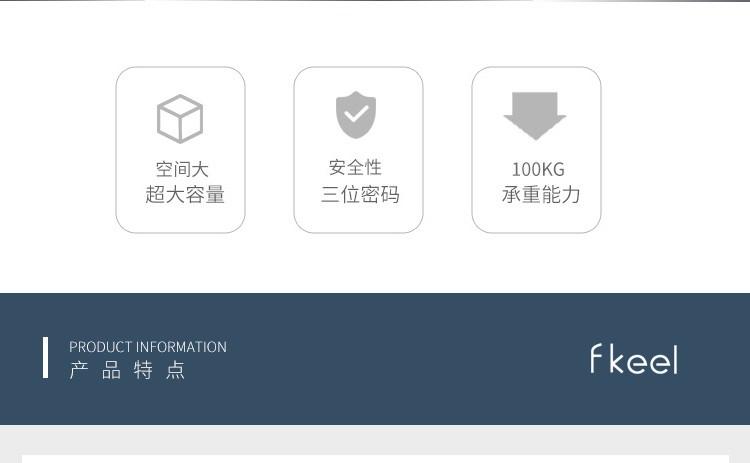 空间大
超大容量

安全性
三位密码

100KG
承重能力

PRODUCT INFORMATION
产 品 特 点

fkeel