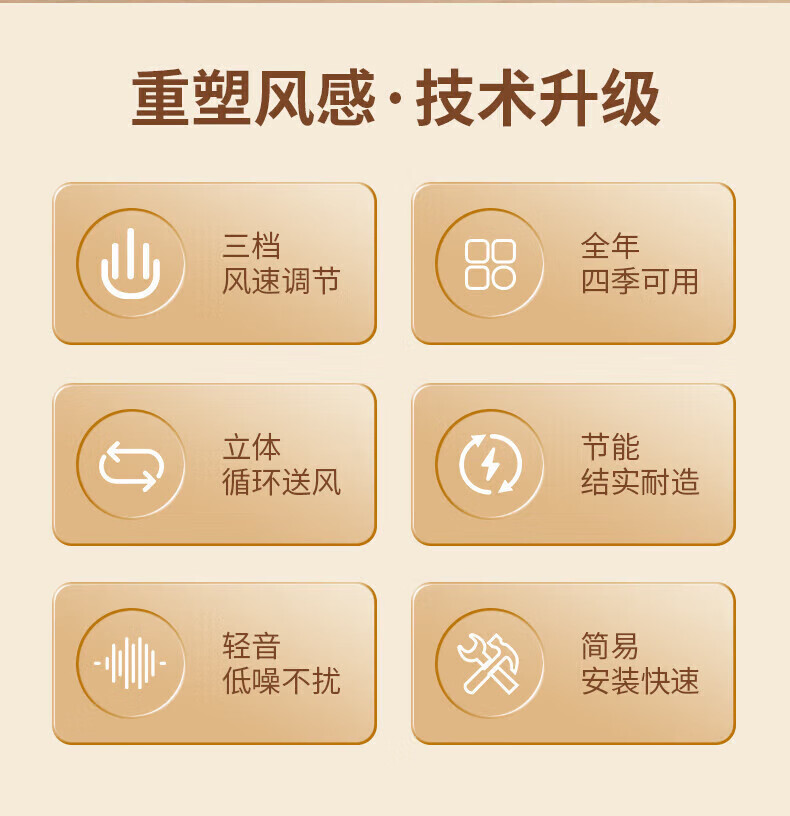 重塑风感·技术升级

三档
风速调节

全年
四季可用

立体
循环送风

节能
结实耐造

轻音
低噪不扰

简易
安装快速