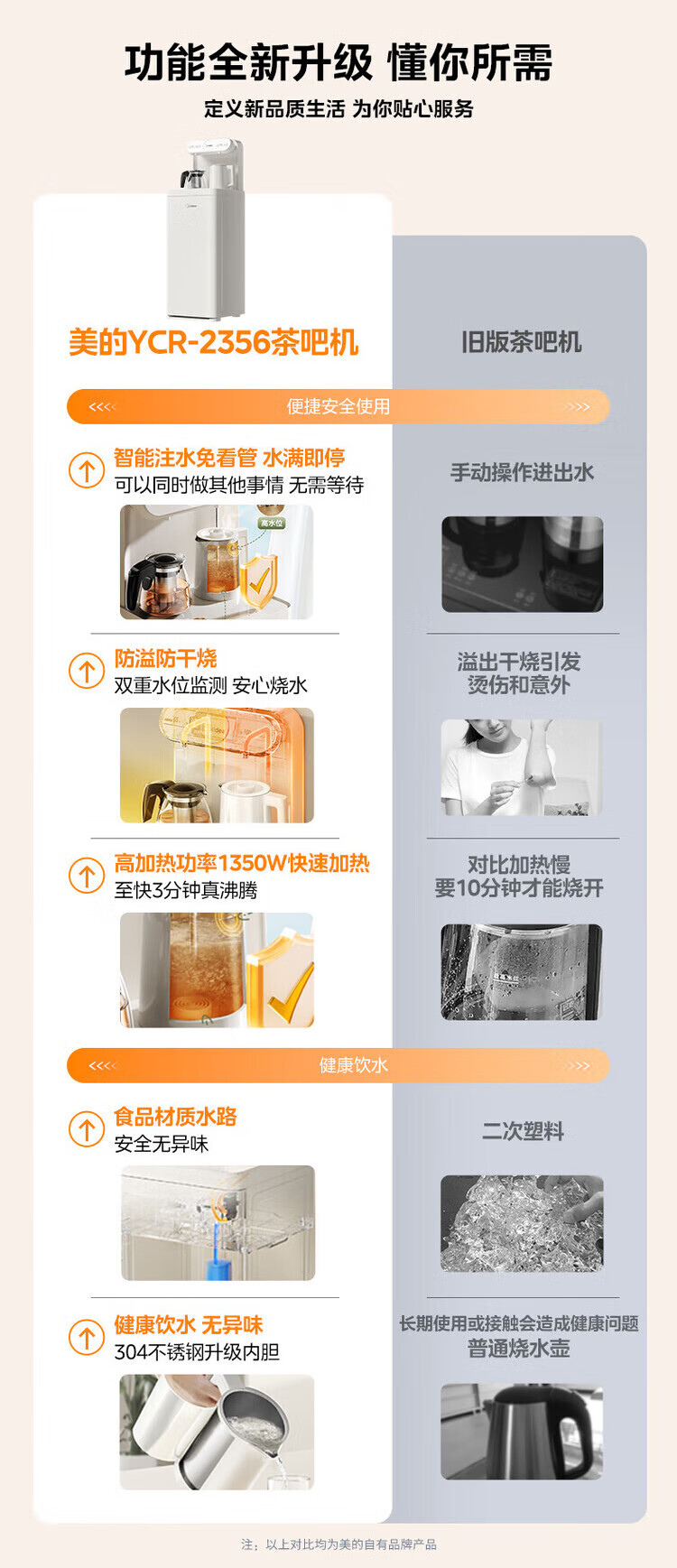 功能全新升级 懂你所需

定义新品质生活 为你贴心服务

美的YCR-2356茶吧机

旧版茶吧机

<<<< 便捷安全使用 >>>>

智能注水免看管 水满即停
可以同时做其他事情 无需等待

高水位

手动操作进出水

防溢防干烧
双重水位监测 安心烧水

溢出干烧引发
烫伤和意外

高加热功率1350W快速加热
至快3分钟真沸腾

对比加热慢
要10分钟才能烧开

<<<< 健康饮水 >>>>

食品材质水路
安全无异味

二次塑料

健康饮水 无异味
304不锈钢升级内胆

长期使用或接触会造成健康问题
普通烧水壶

注：以上对比均为美的自有品牌产品