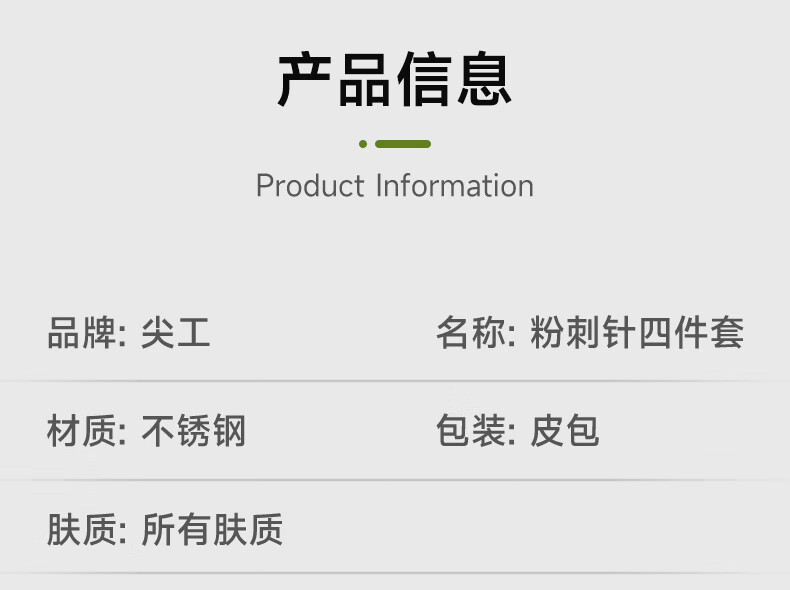 产品信息

Product Information

品牌: 尖工

名称: 粉刺针四件套

材质: 不锈钢

包装: 皮包

肤质: 所有肤质