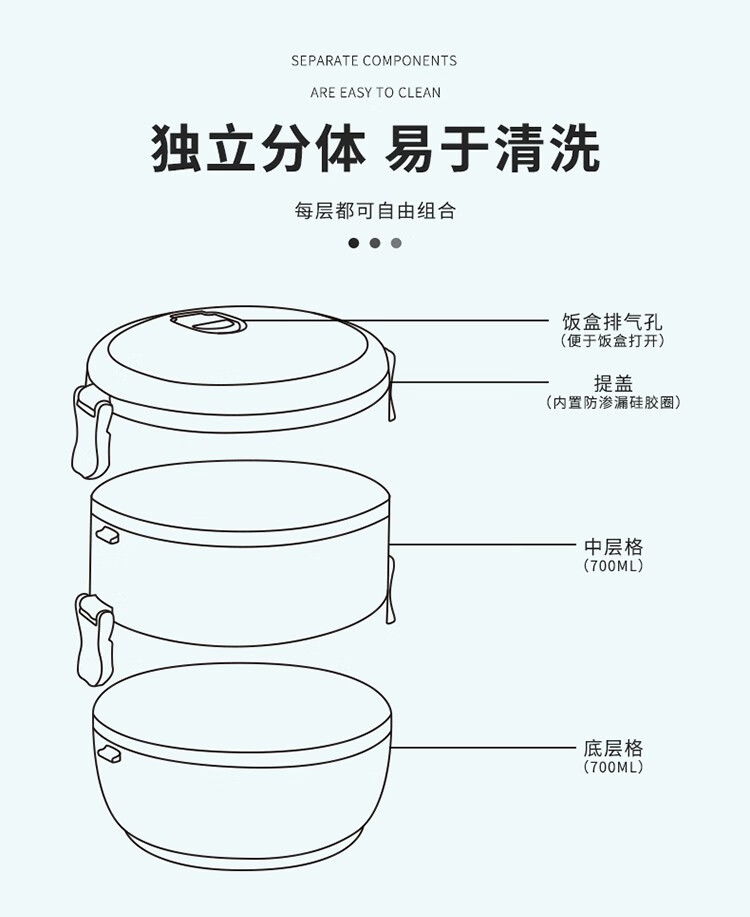 SEPARATE COMPONENTS

ARE EASY TO CLEAN

独立分体 易于清洗

每层都可自由组合

饭盒排气孔
（便于饭盒打开）

提盖
（内置防渗漏硅胶圈）

中层格
（700ML）

底层格
（700ML）