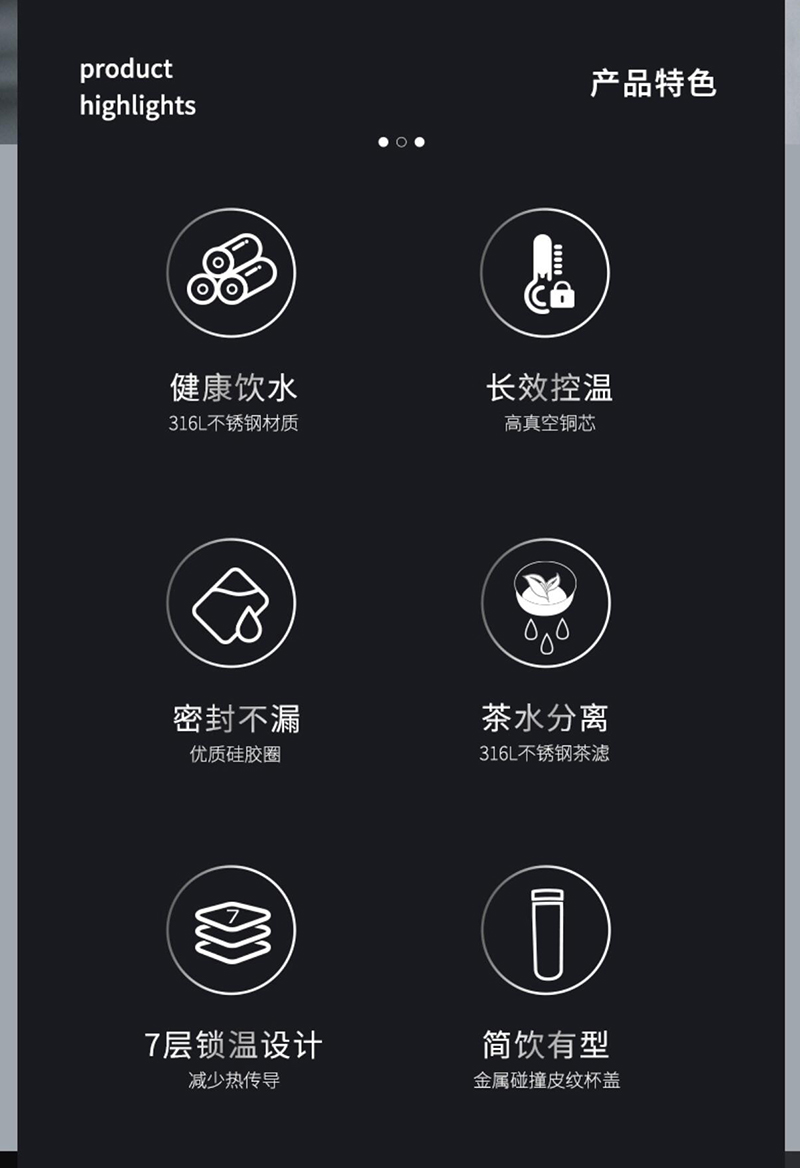 product
highlights

产品特色

健康饮水
316L不锈钢材质

长效控温
高真空铜芯

密封不漏
优质硅胶圈

茶水分离
316L不锈钢茶滤

7层锁温设计
减少热传导

简饮有型
金属碰撞皮纹杯盖