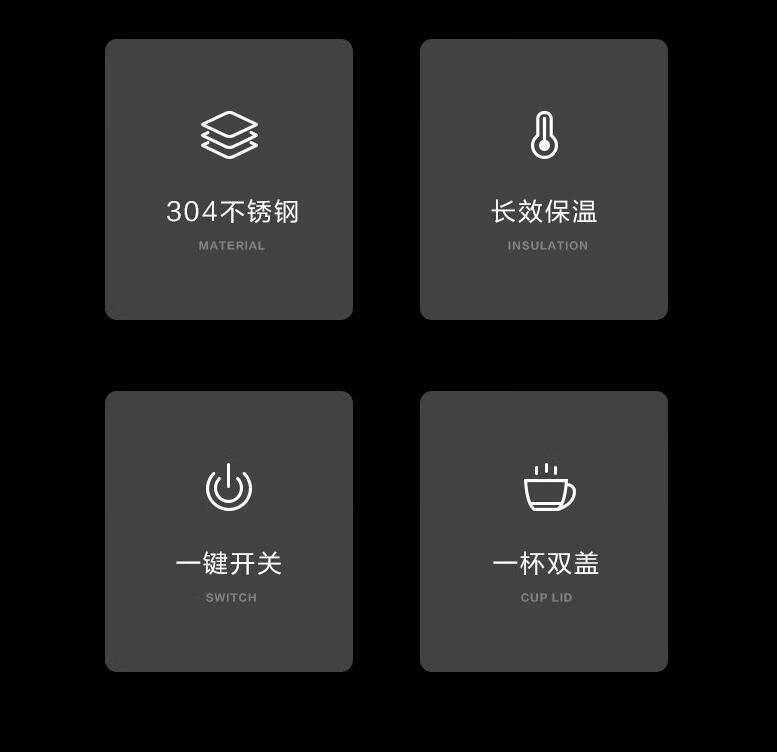 304不锈钢
MATERIAL

长效保温
INSULATION

一键开关
SWITCH

一杯双盖
CUP LID