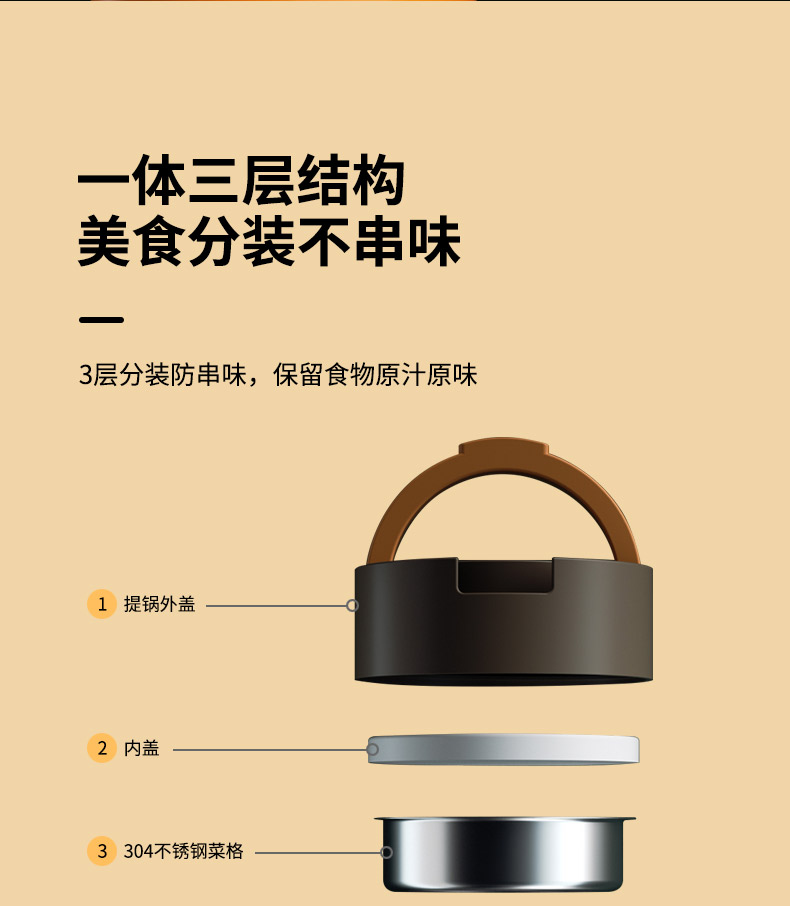 一体三层结构
美食分装不串味

3层分装防串味，保留食物原汁原味

1 提锅外盖

2 内盖

3 304不锈钢菜格