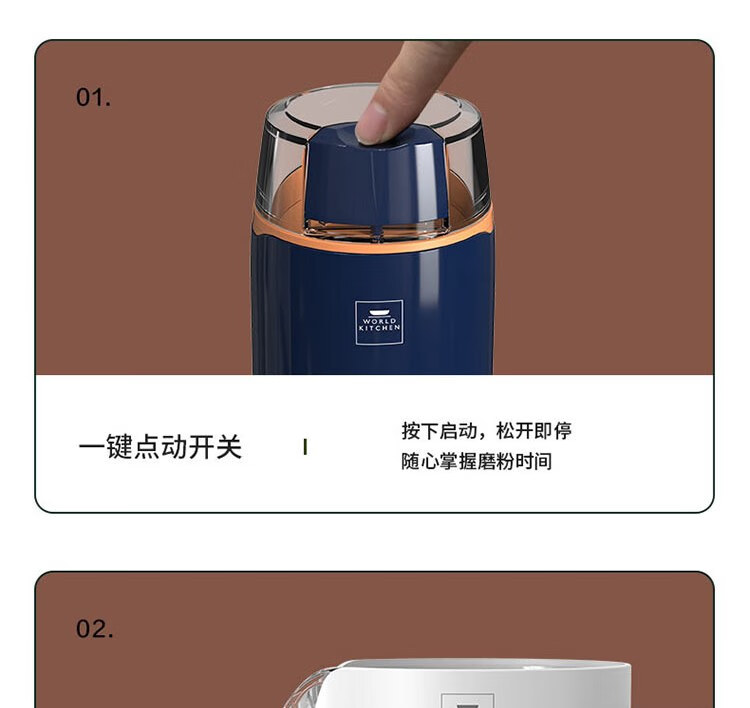 01.

WORLD KITCHEN

一键点动开关

按下启动，松开即停
随心掌握磨粉时间

02.