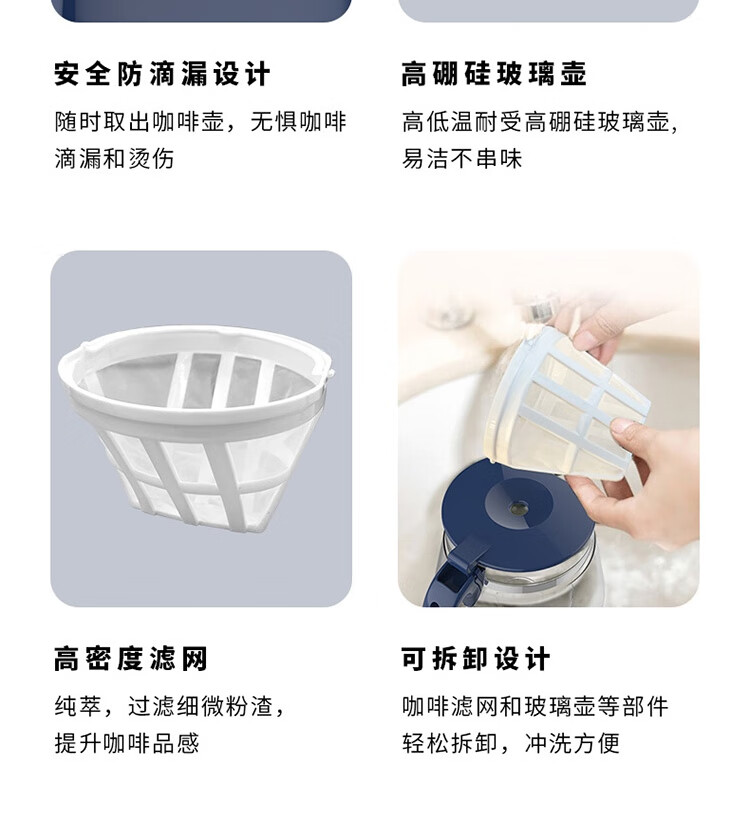 安全防滴漏设计

随时取出咖啡壶，无惧咖啡滴漏和烫伤

高硼硅玻璃壶

高低温耐受高硼硅玻璃壶，易洁不串味

高密度滤网

纯萃，过滤细微粉渣，提升咖啡品感

可拆卸设计

咖啡滤网和玻璃壶等部件轻松拆卸，冲洗方便