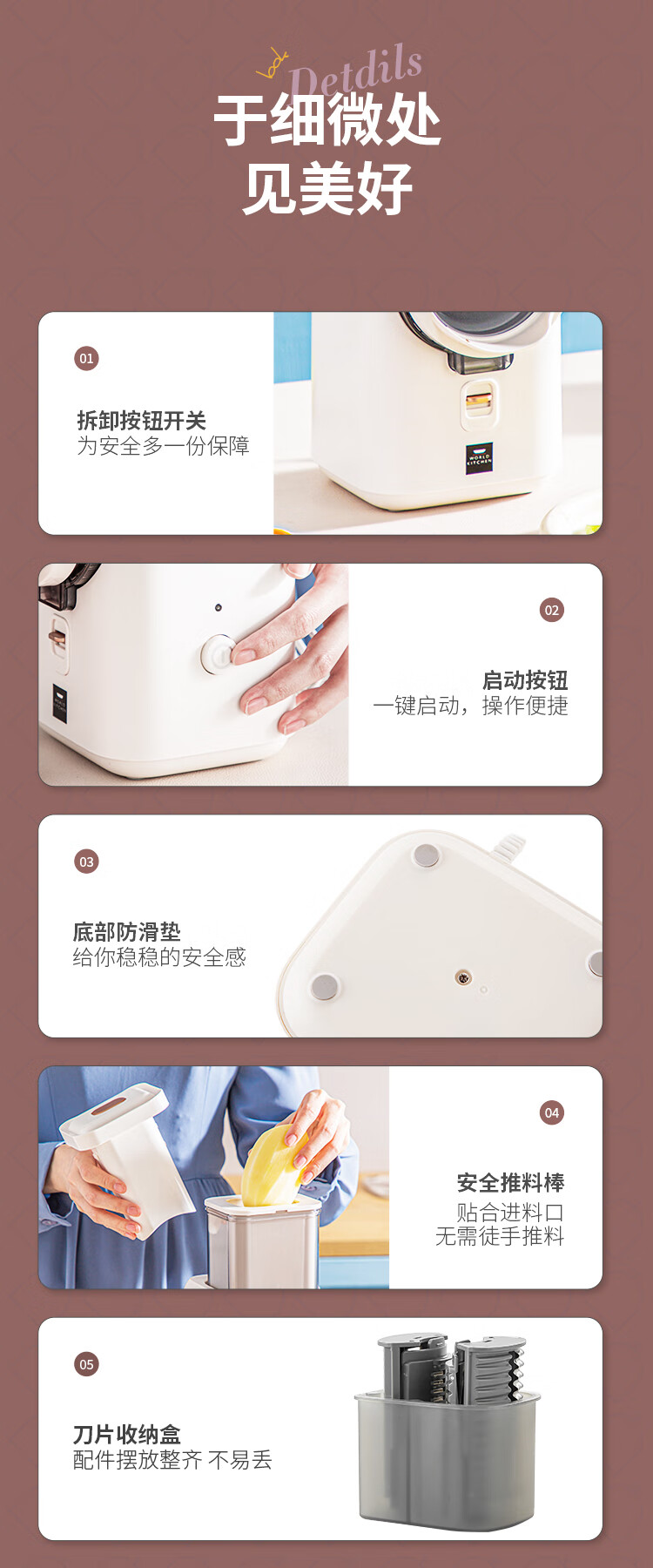 Detdils
于细微处
见美好

01
拆卸按钮开关
为安全多一份保障

WORLD KITCHEN

02
启动按钮
一键启动，操作便捷

03
底部防滑垫
给你稳稳的安全感

04
安全推料棒
贴合进料口
无需徒手推料

05
刀片收纳盒
配件摆放整齐 不易丢