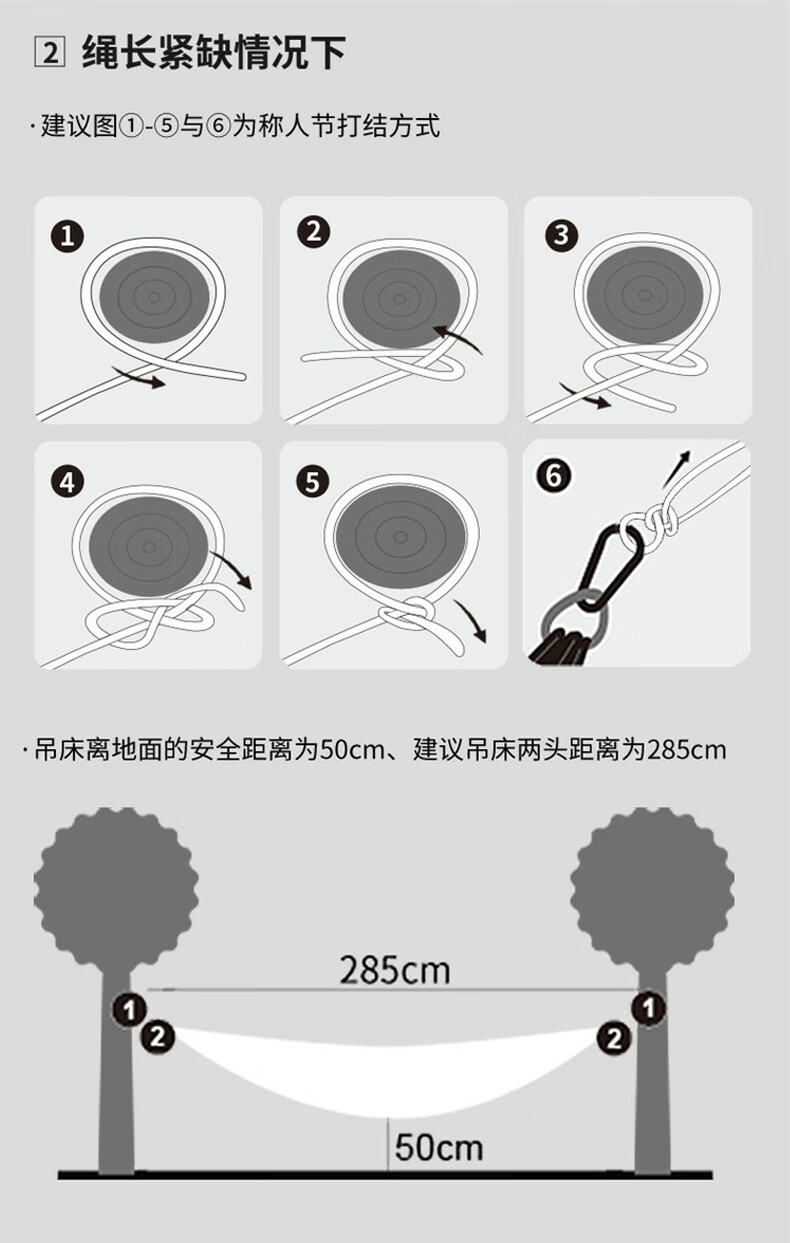 2 绳长紧缺情况下

· 建议图①-⑤与⑥为称人节打结方式

1

2

3

4

5

6

· 吊床离地面的安全距离为50cm、建议吊床两头距离为285cm

285cm

1

2

1

2

50cm