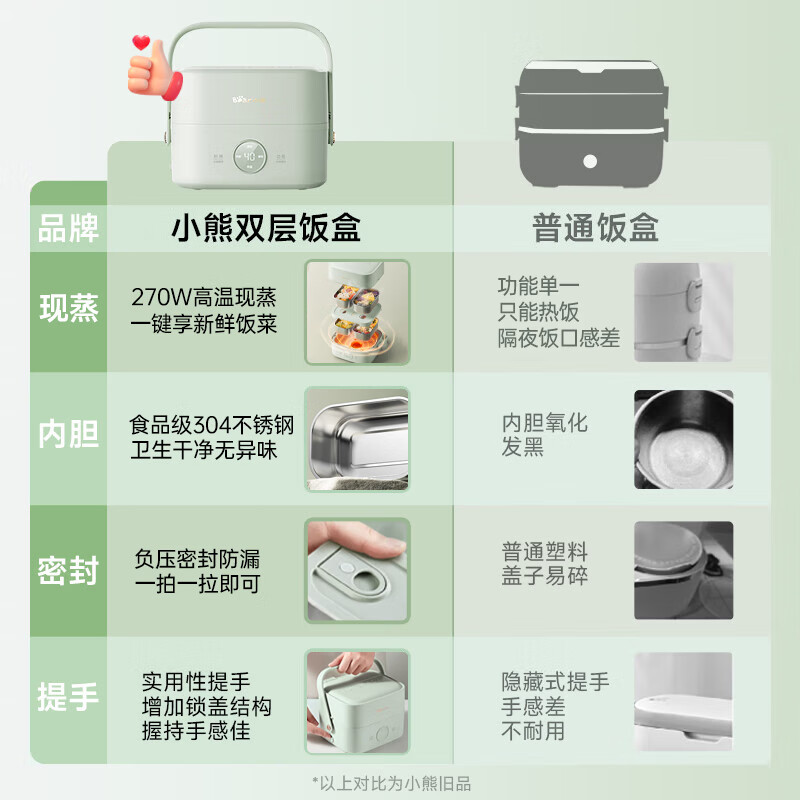 | 品牌 | 小熊双层饭盒 | 普通饭盒 |
|---|---|---|
| 现蒸 | 270W高温现蒸 一键享新鲜饭菜 | 功能单一 只能热饭 隔夜饭口感差 |
| 内胆 | 食品级304不锈钢 卫生干净无异味 | 内胆氧化 发黑 |
| 密封 | 负压密封防漏 一拍一拉即可 | 普通塑料 盖子易碎 |
| 提手 | 实用性提手 增加锁盖结构 握持手感佳 | 隐藏式提手 手感差 不耐用 |

*以上对比为小熊旧品