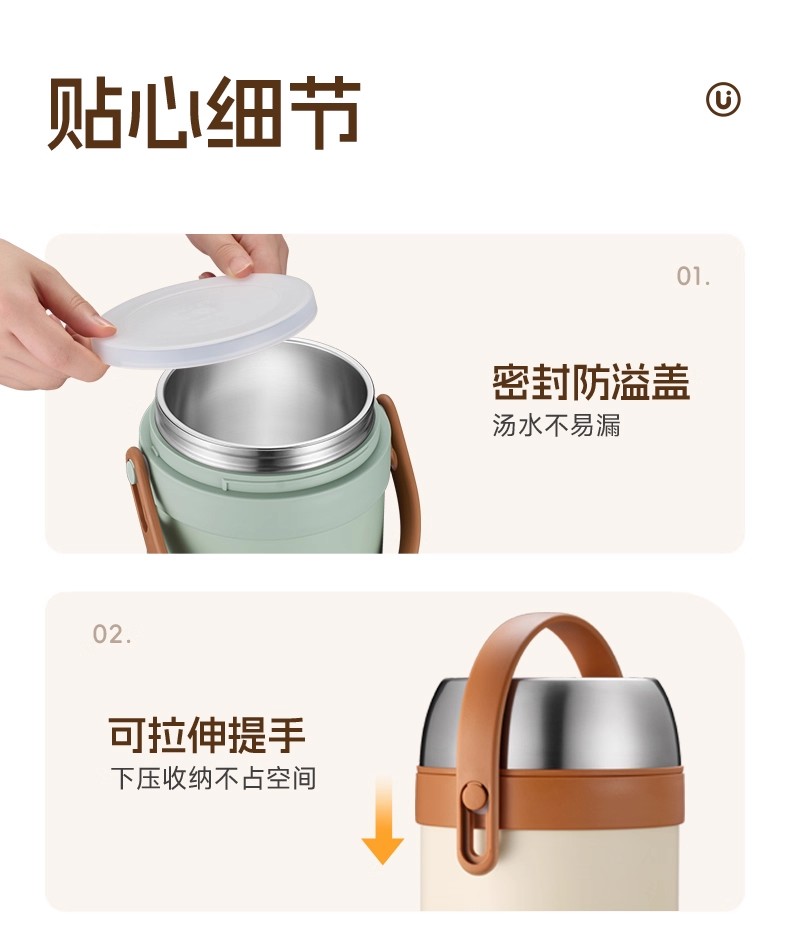 贴心细节

01.

密封防溢盖
汤水不易漏

02.

可拉伸提手
下压收纳不占空间