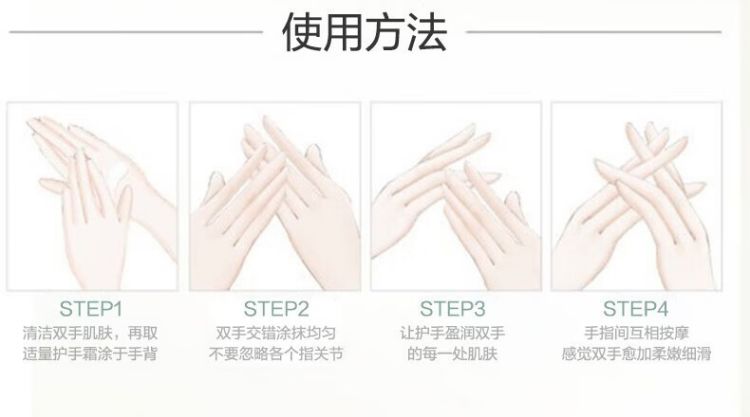 使用方法

STEP1
清洁双手肌肤，再取适量护手霜涂于手背

STEP2
双手交错涂抹均匀不要忽略各个指关节

STEP3
让护手盈润双手的每一处肌肤

STEP4
手指间互相按摩感觉双手愈加柔嫩细滑