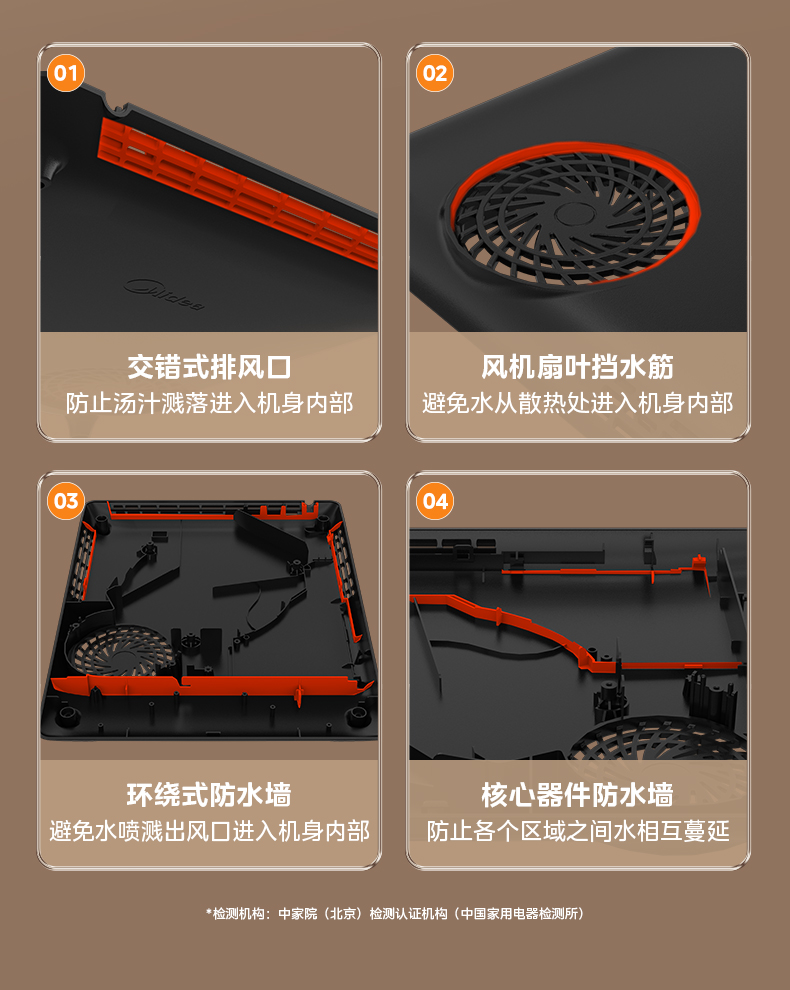 01

Midea

交错式排风口
防止汤汁溅落进入机身内部

02

风机扇叶挡水筋
避免水从散热处进入机身内部

03

环绕式防水墙
避免水喷溅出风口进入机身内部

04

核心器件防水墙
防止各个区域之间水相互蔓延

*检测机构：中家院（北京）检测认证机构（中国家用电器检测所）