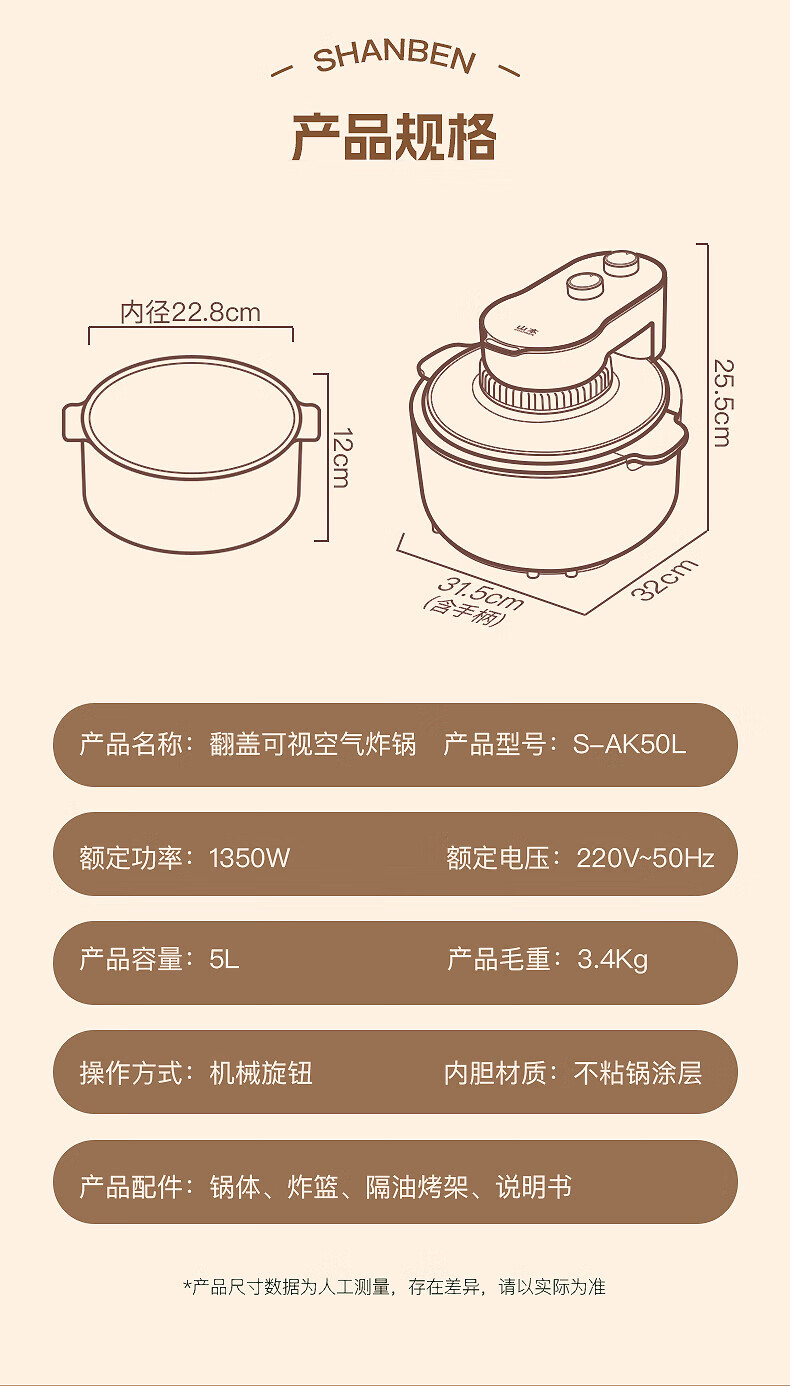 SHANBEN

产品规格

内径22.8cm

12cm

山本

25.5cm

31.5cm
(含手柄)

32cm

产品名称：翻盖可视空气炸锅　产品型号：S-AK50L

额定功率：1350W　额定电压：220V~50Hz

产品容量：5L　产品毛重：3.4Kg

操作方式：机械旋钮　内胆材质：不粘锅涂层

产品配件：锅体、炸篮、隔油烤架、说明书

*产品尺寸数据为人工测量，存在差异，请以实际为准