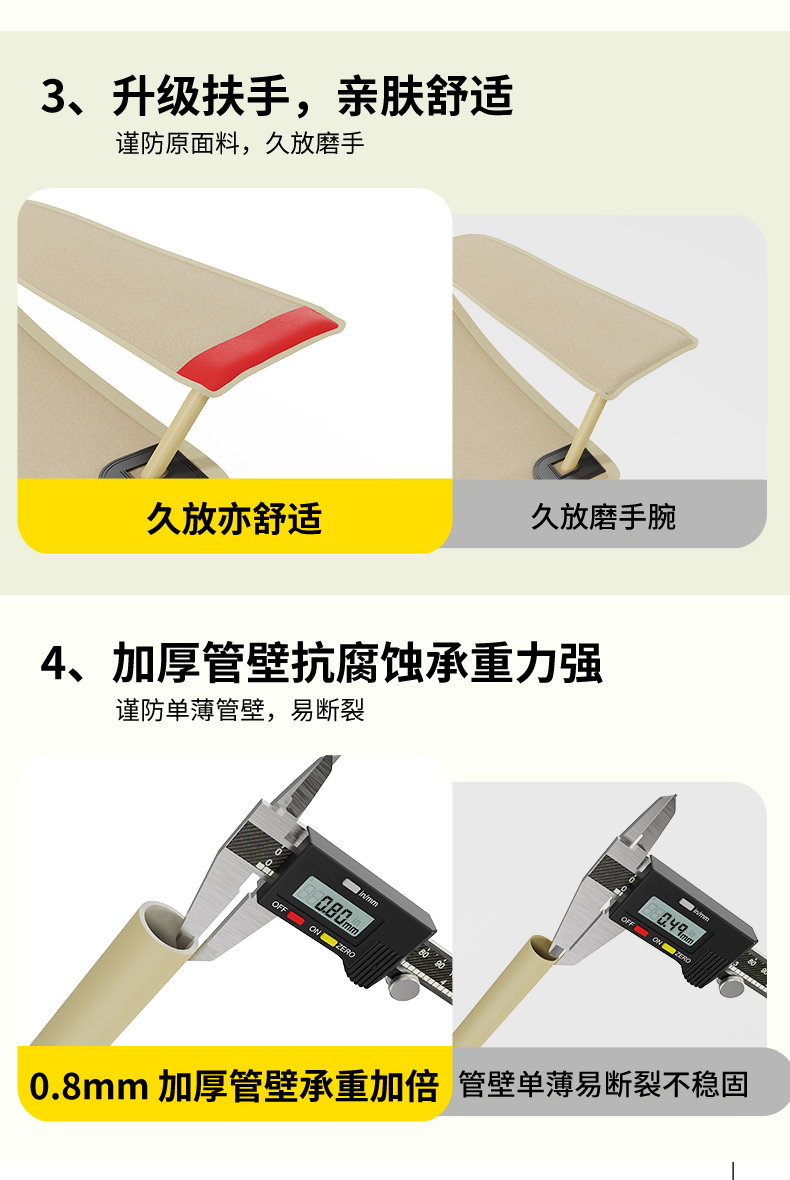 3、升级扶手，亲肤舒适
谨防原面料，久放磨手

久放亦舒适

久放磨手腕

4、加厚管壁抗腐蚀承重力强
谨防单薄管壁，易断裂

in/mm
OFF ON ZERO
0.80 mm

in/mm
OFF ON ZERO
0.49 mm

0.8mm 加厚管壁承重加倍

管壁单薄易断裂不稳固