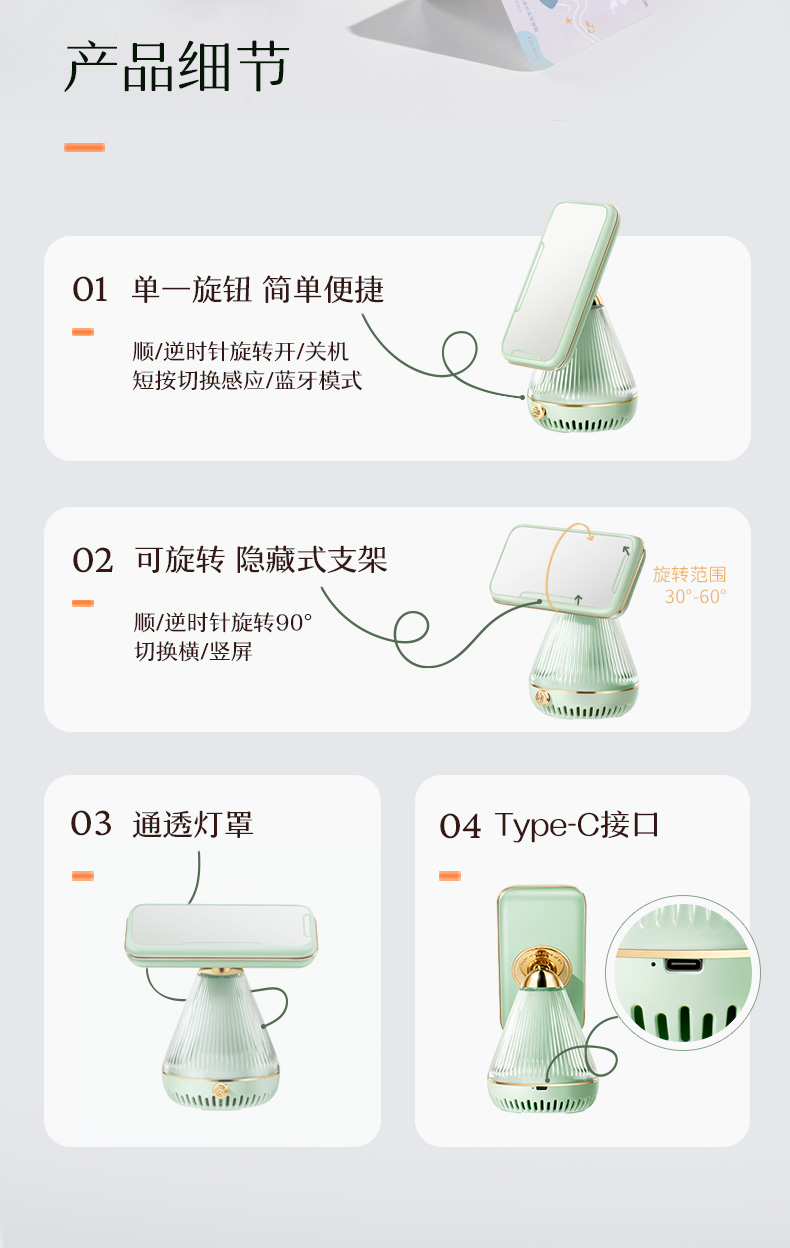 产品细节

01 单一旋钮 简单便捷

顺/逆时针旋转开/关机
短按切换感应/蓝牙模式

02 可旋转 隐藏式支架

顺/逆时针旋转90°
切换横/竖屏

旋转范围
30°-60°

03 通透灯罩

04 Type-C接口