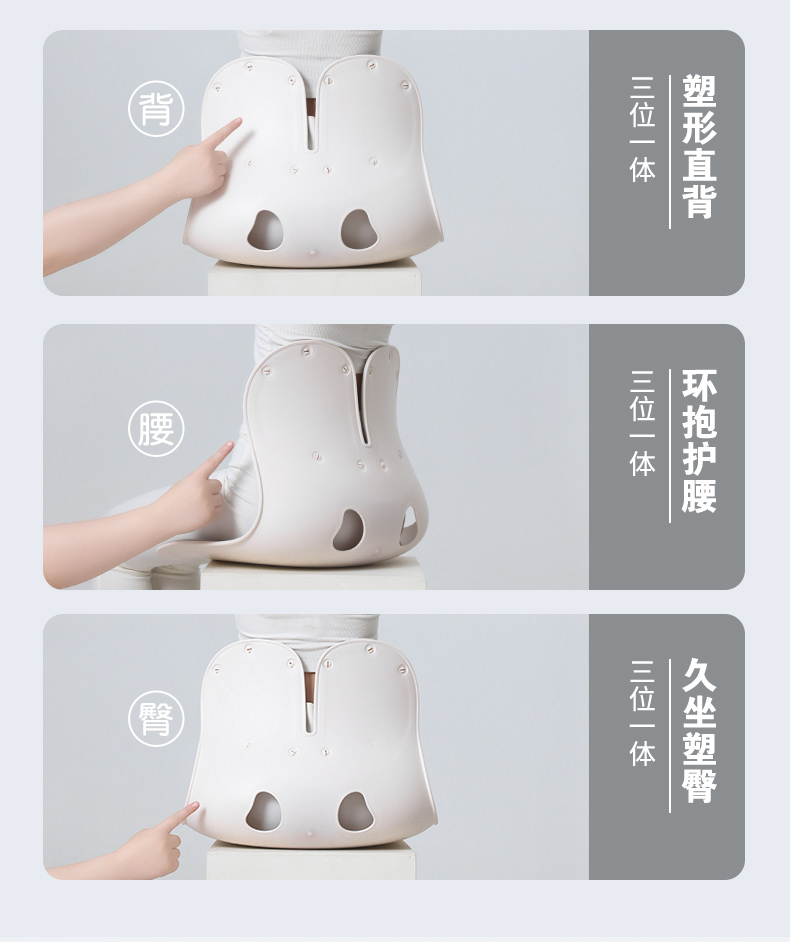 背

塑形直背
三位一体

腰

环抱护腰
三位一体

臀

久坐塑臀
三位一体